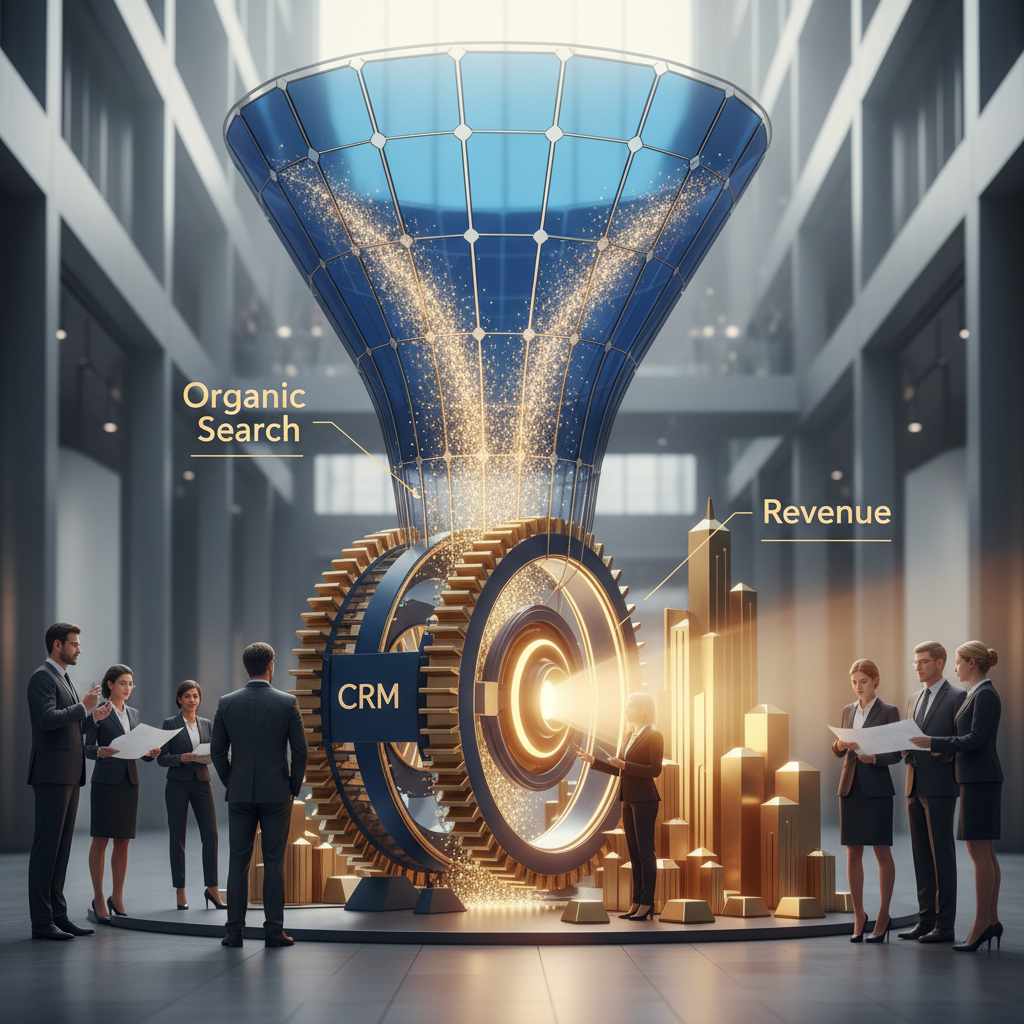 Organic Search

Revenue

CRM