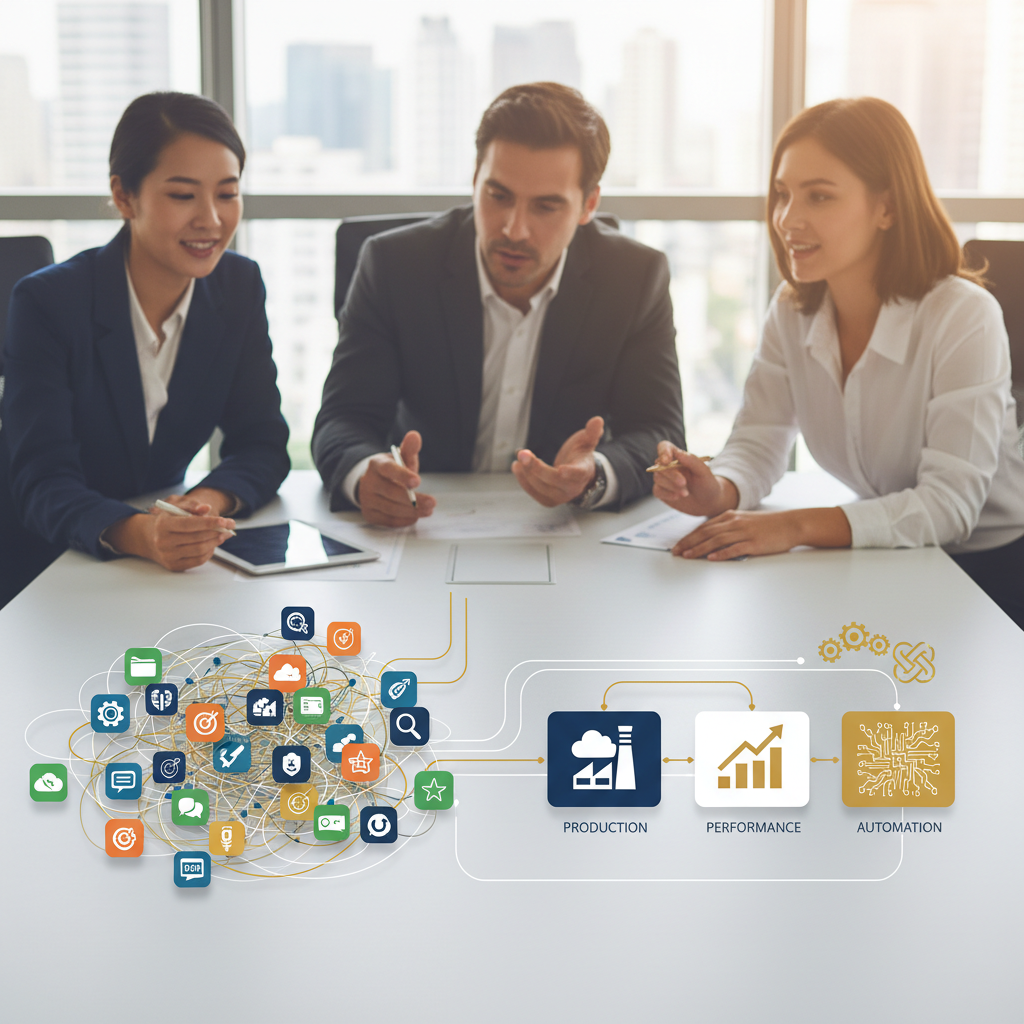 PRODUCTION

PERFORMANCE

AUTOMATION