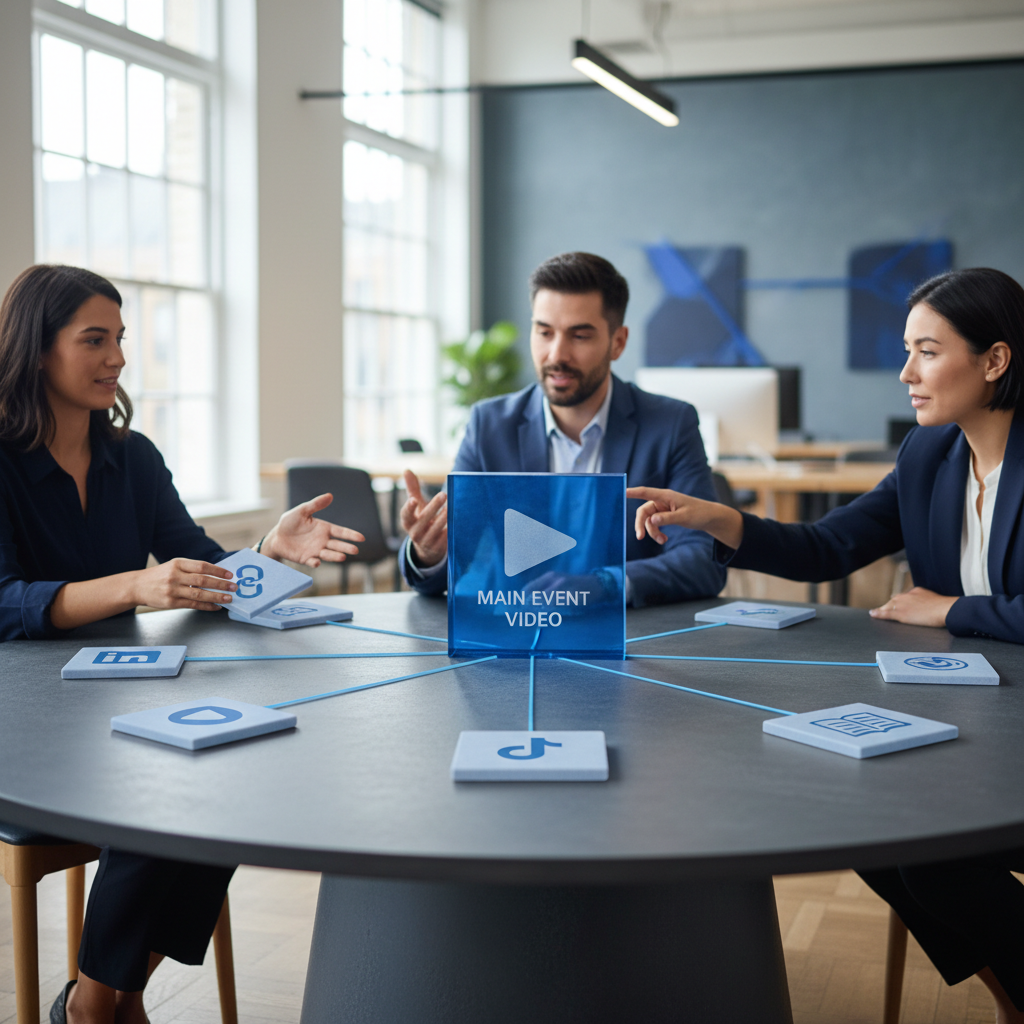 MAIN EVENT VIDEO

in