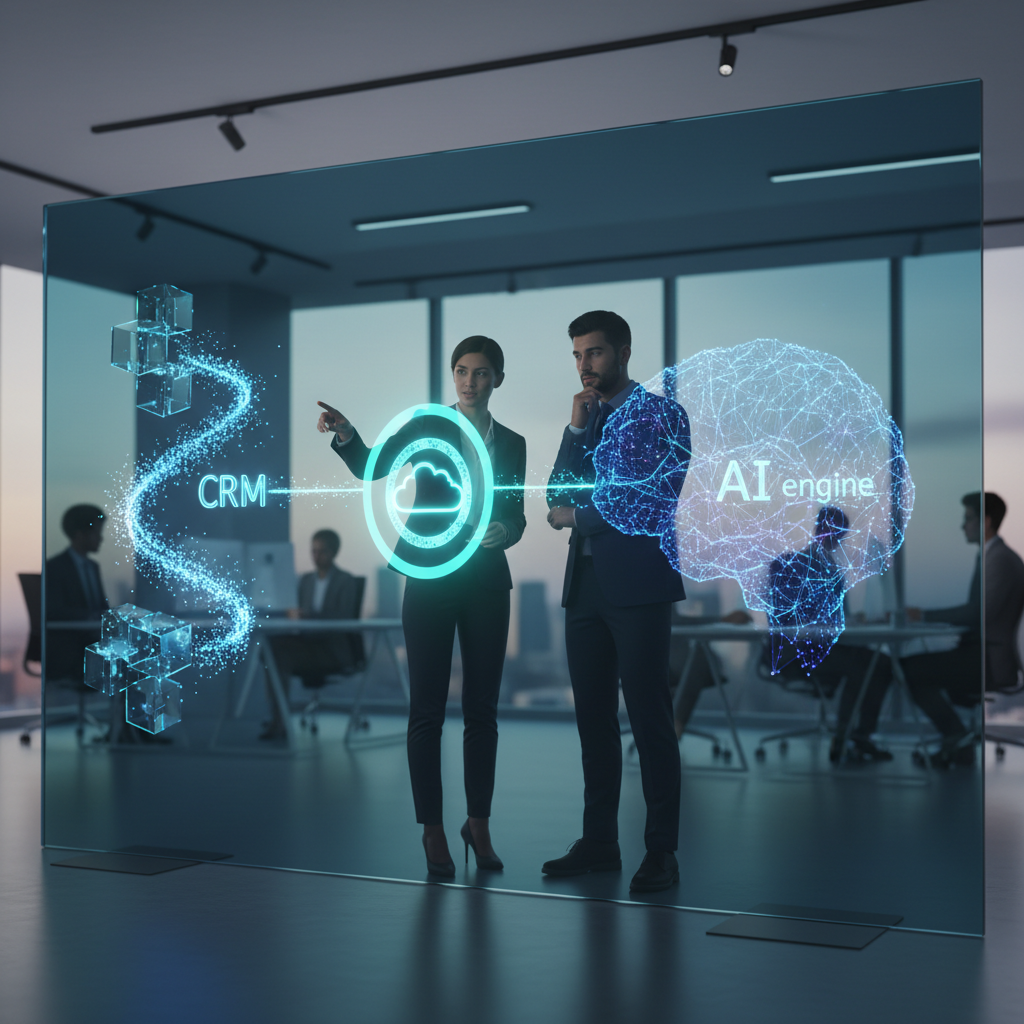 CRM
AI engine