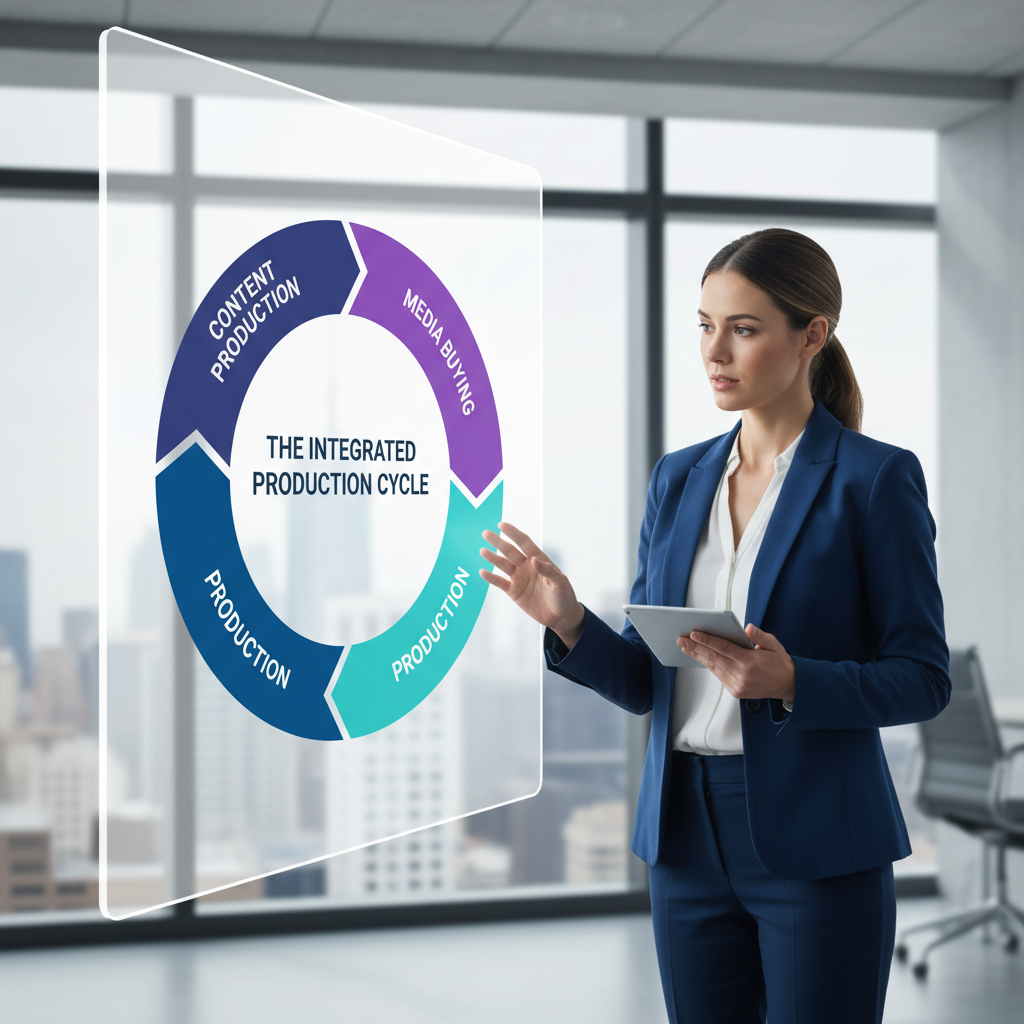 CONTENT PRODUCTION

MEDIA BUYING

THE INTEGRATED PRODUCTION CYCLE

PRODUCTION

PRODUCTION