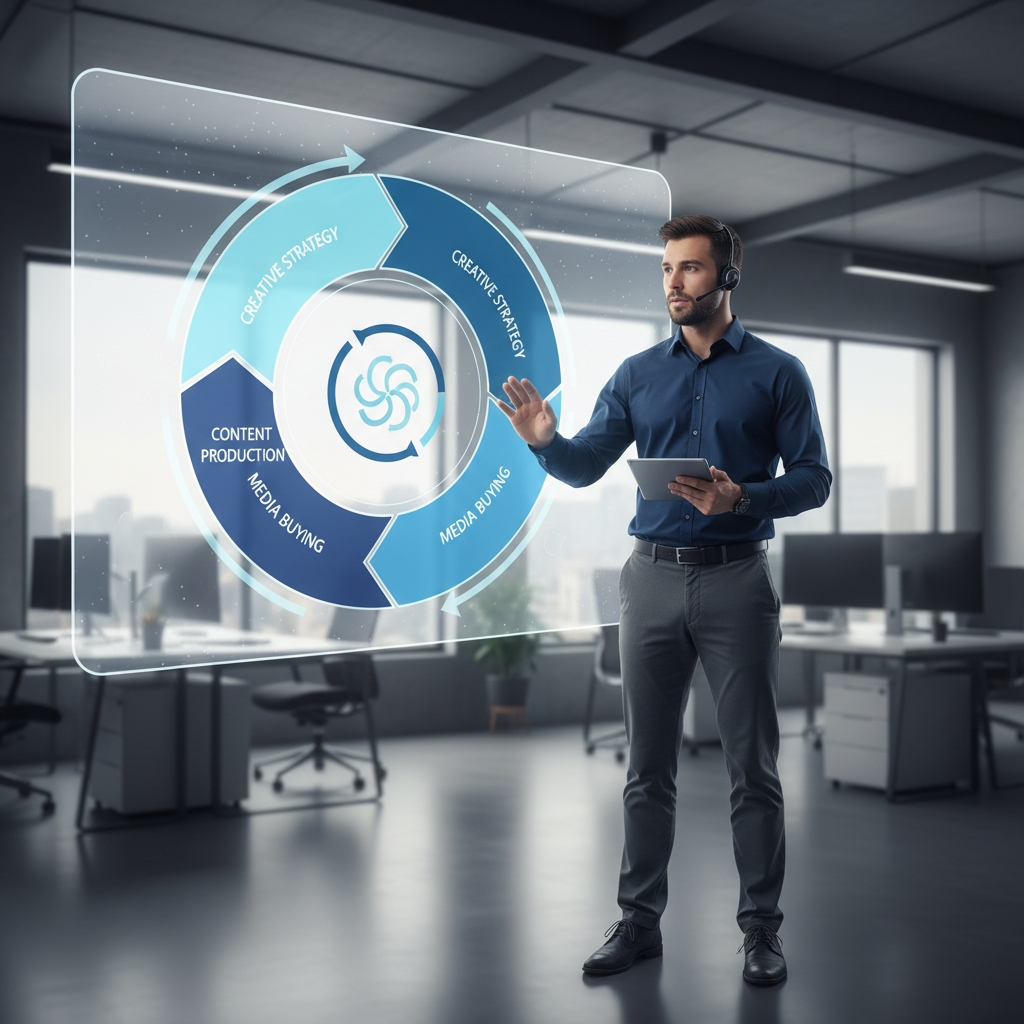 CREATIVE STRATEGY
CREATIVE STRATEGY
CONTENT PRODUCTION
MEDIA BUYING
MEDIA BUYING