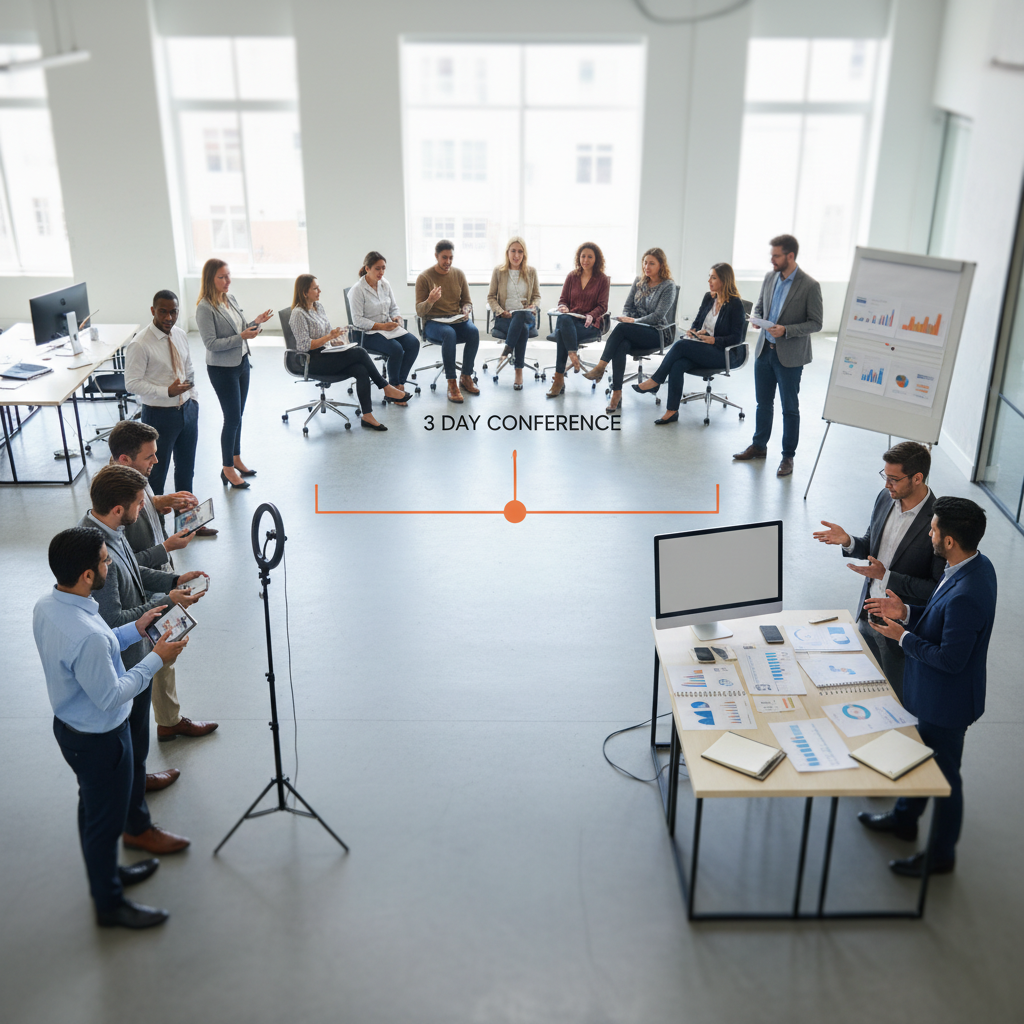 3 DAY CONFERENCE